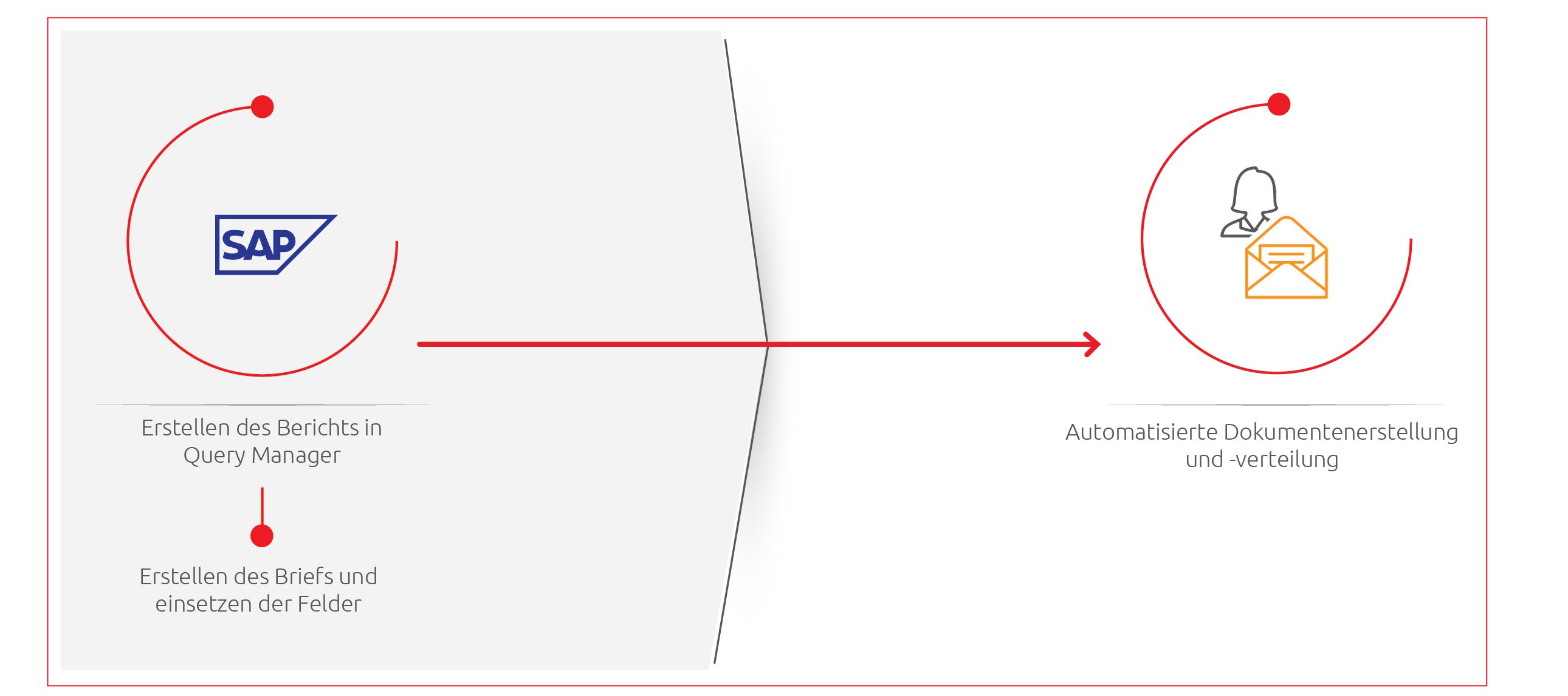 SAP

Erstellen des Berichts in Query Manager

Erstellen des Briefs und einsetzen der Felder

Automatisierte Dokumentenerstellung und -verteilung